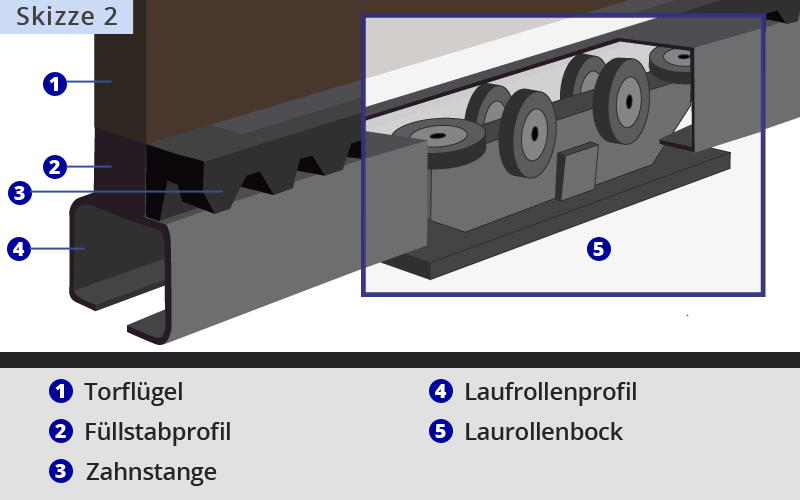 Skizze 2

1
2
3
4
5

1 Torflügel
2 Füllstabprofil
3 Zahnstange

4 Laufrollenprofil
5 Laurollenbock